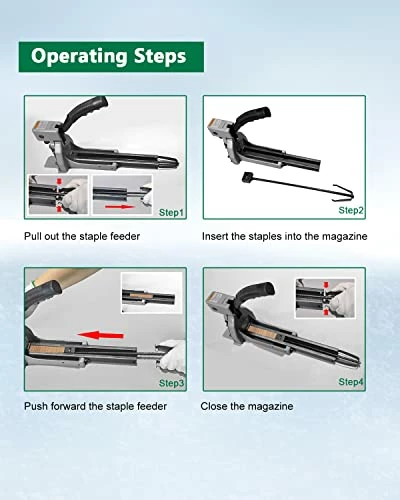 Operating Steps

Step1

Pull out the staple feeder

Step2

Insert the staples into the magazine

Step3

Push forward the staple feeder

Step4

Close the magazine