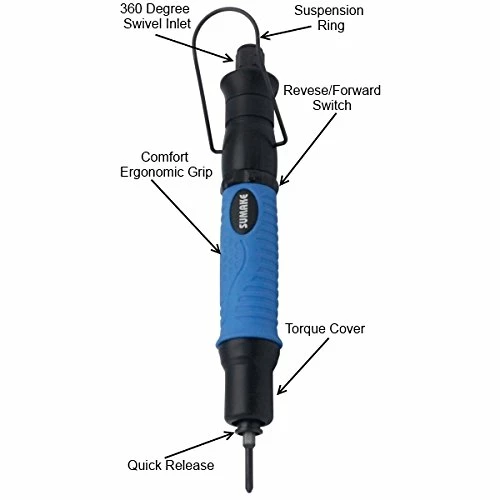 360 Degree Swivel Inlet

Suspension Ring

Revese/Forward Switch

Comfort Ergonomic Grip

SUMAKE

Torque Cover

Quick Release