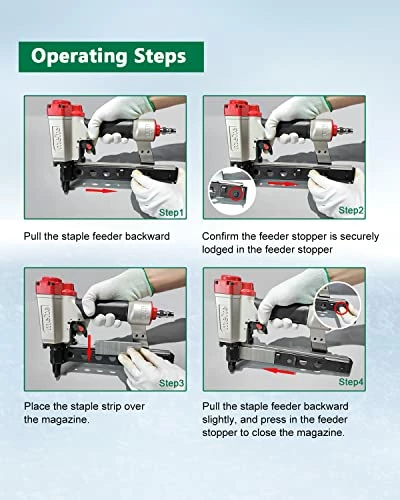 Operating Steps

Step1

Pull the staple feeder backward

Step2

Confirm the feeder stopper is securely lodged in the feeder stopper

Step3

Place the staple strip over the magazine.

Step4

Pull the staple feeder backward slightly, and press in the feeder stopper to close the magazine.